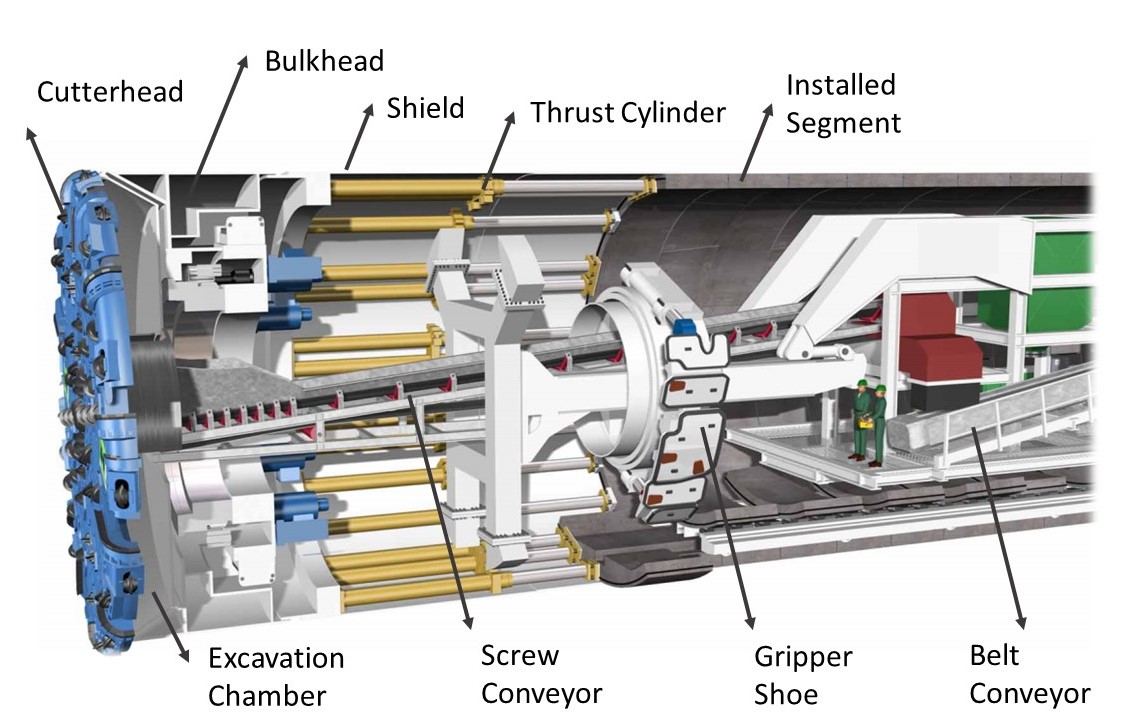 Cutterhead

Bulkhead

Shield

Thrust Cylinder

Installed Segment

Excavation Chamber

Screw Conveyor

Gripper Shoe

Belt Conveyor